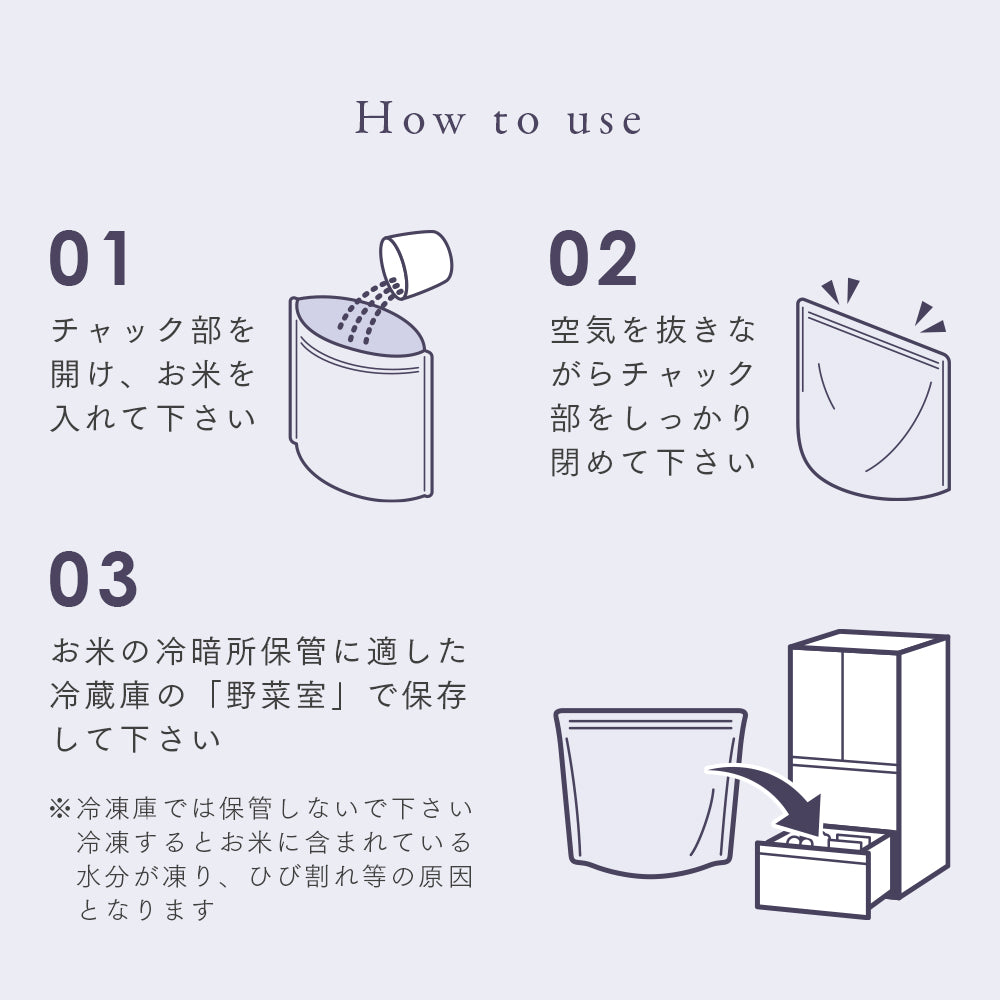 How to use

01
チャック部を開け、お米を入れて下さい

02
空気を抜きながらチャック部をしっかり閉めて下さい

03
お米の冷暗所保管に適した冷蔵庫の「野菜室」で保存して下さい

※冷凍庫では保管しないで下さい
冷凍するとお米に含まれている水分が凍り、ひび割れ等の原因となります