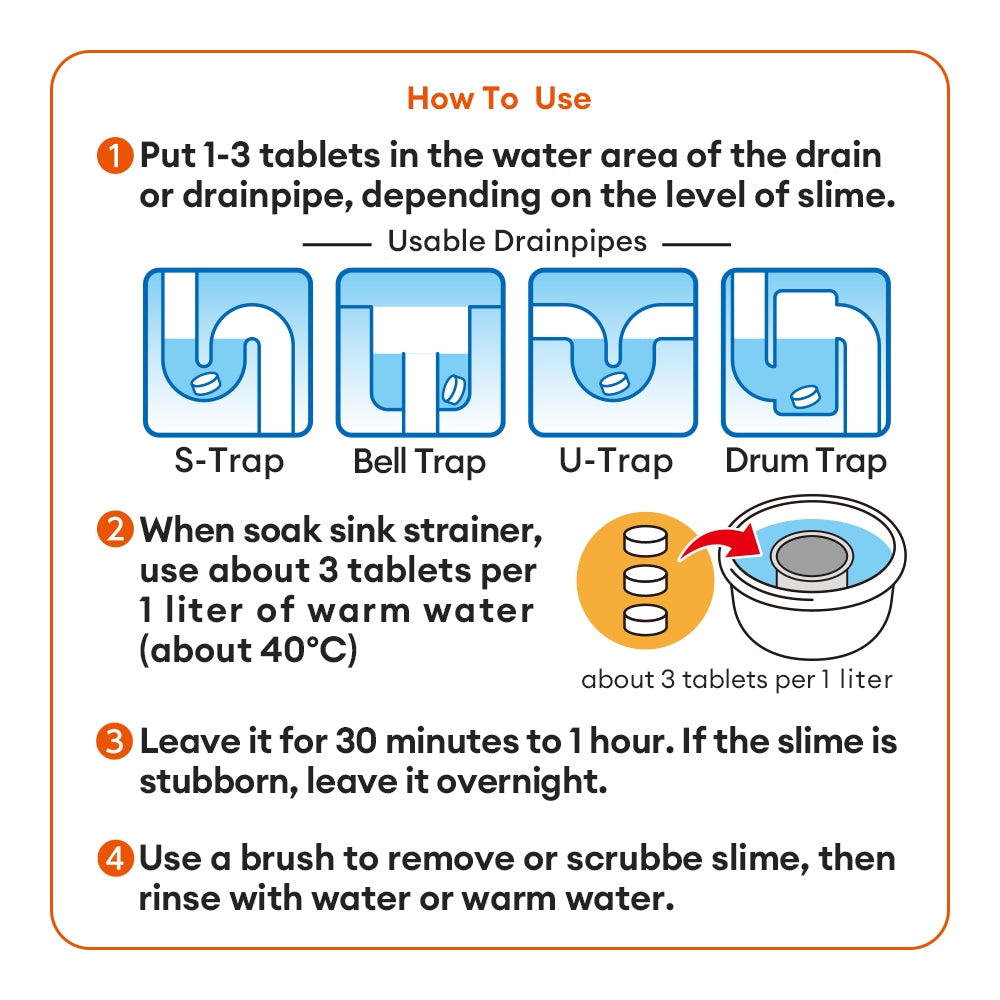 How To Use

1 Put 1-3 tablets in the water area of the drain or drainpipe, depending on the level of slime.

Usable Drainpipes

S-Trap

Bell Trap

U-Trap

Drum Trap

2 When soak sink strainer, use about 3 tablets per 1 liter of warm water (about 40°C)

about 3 tablets per 1 liter

3 Leave it for 30 minutes to 1 hour. If the slime is stubborn, leave it overnight.

4 Use a brush to remove or scrubbe slime, then rinse with water or warm water.