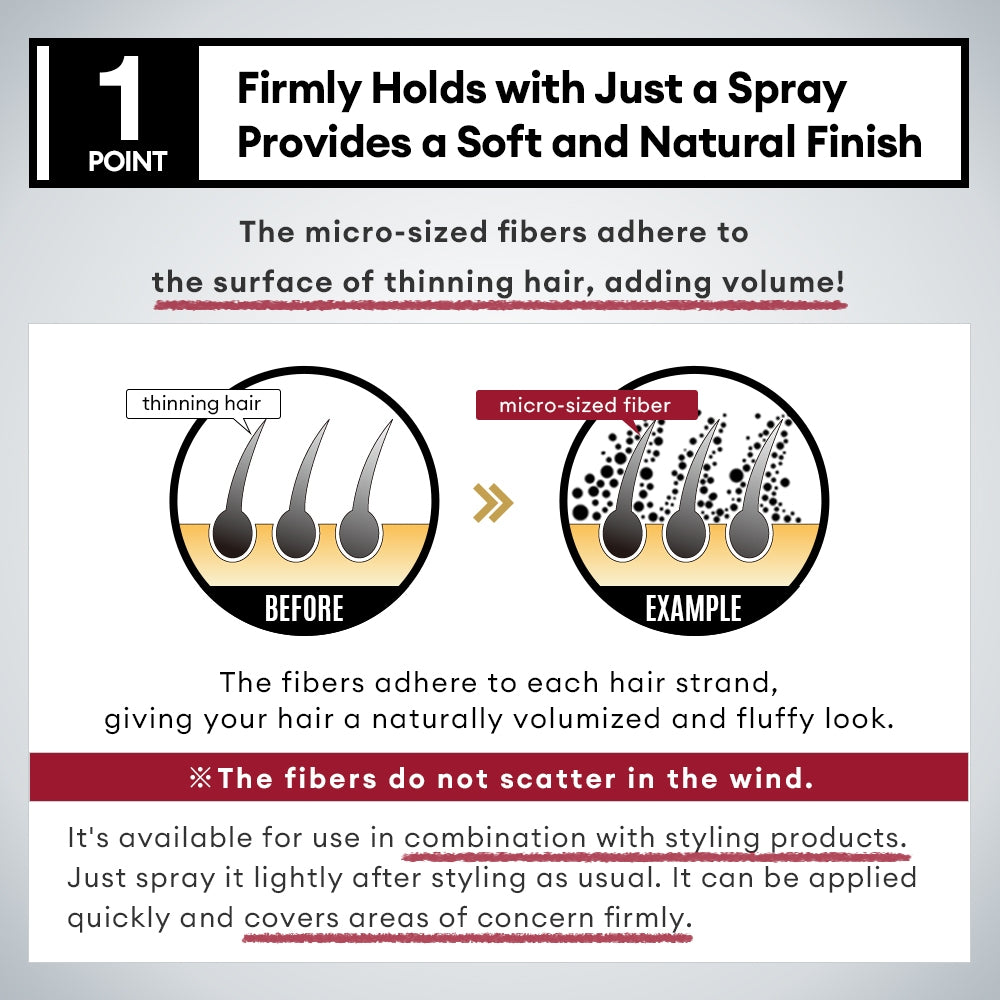 1
POINT

Firmly Holds with Just a Spray
Provides a Soft and Natural Finish

The micro-sized fibers adhere to
the surface of thinning hair, adding volume!

thinning hair

BEFORE

micro-sized fiber

EXAMPLE

The fibers adhere to each hair strand, giving your hair a naturally volumized and fluffy look.

※The fibers do not scatter in the wind.

It's available for use in combination with styling products. Just spray it lightly after styling as usual. It can be applied quickly and covers areas of concern firmly.