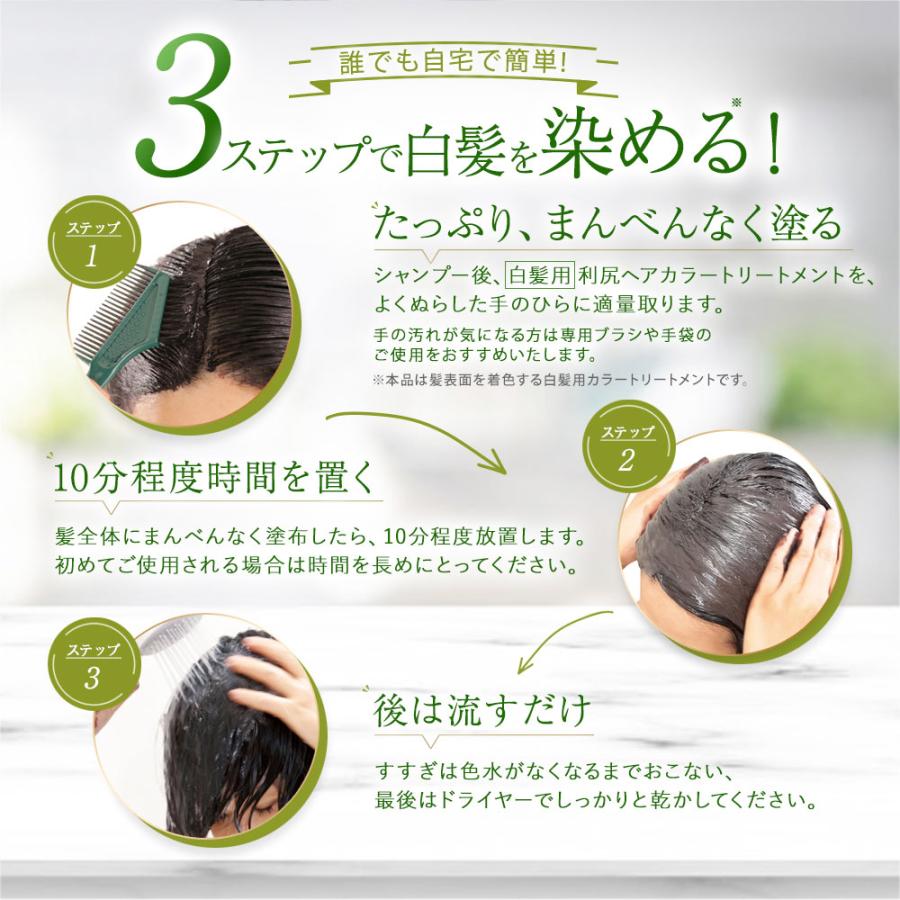 誰でも自宅で簡単!

3ステップで白髪を染める※!

ステップ 1

たっぷり、まんべんなく塗る

シャンプー後、白髪用 利尻ヘアカラートリートメントを、よくぬらした手のひらに適量取ります。

手の汚れが気になる方は専用ブラシや手袋のご使用をおすすめいたします。

※本品は髪表面を着色する白髪用カラートリートメントです。

ステップ 2

10分程度時間を置く

髪全体にまんべんなく塗布したら、10分程度放置します。初めてご使用される場合は時間を長めにとってください。

ステップ 3

後は流すだけ

すすぎは色水がなくなるまでおこない、最後はドライヤーでしっかりと乾かしてください。